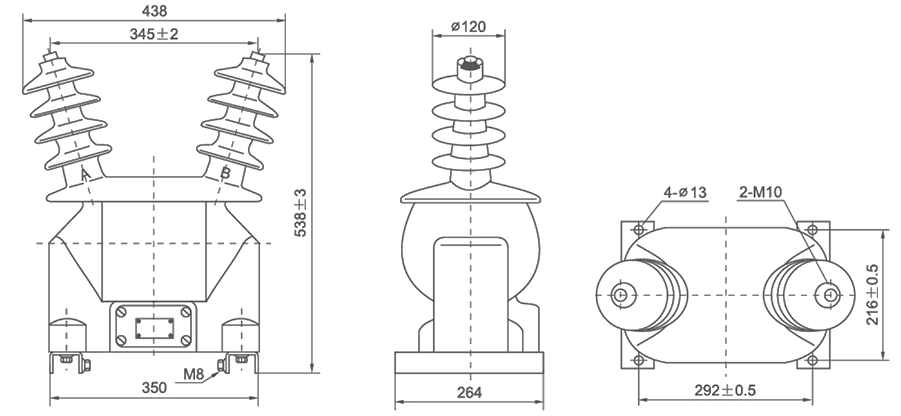 438

345±2

A

B

538±3

M8

350

ø120

264

4-ø13

2-M10

216±0.5

292±0.5