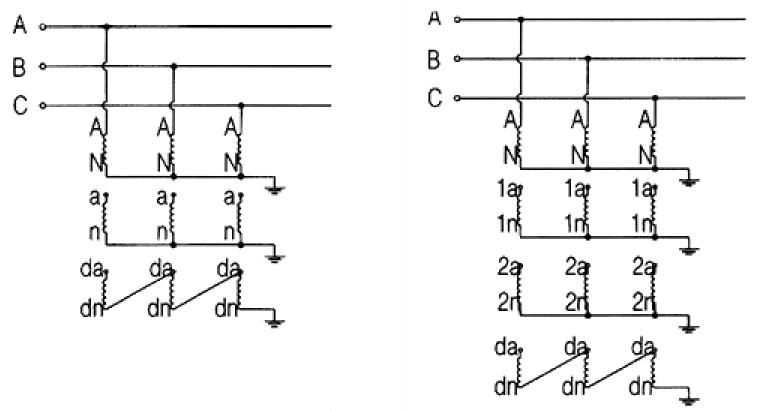 A
B
C
A A A
N N N
a a a
n n n
da da da
dn dn dn

A
B
C
A A A
N N N
1a 1a 1a
1n 1n 1n
2a 2a 2a
2n 2n 2n
da da da
dn dn dn