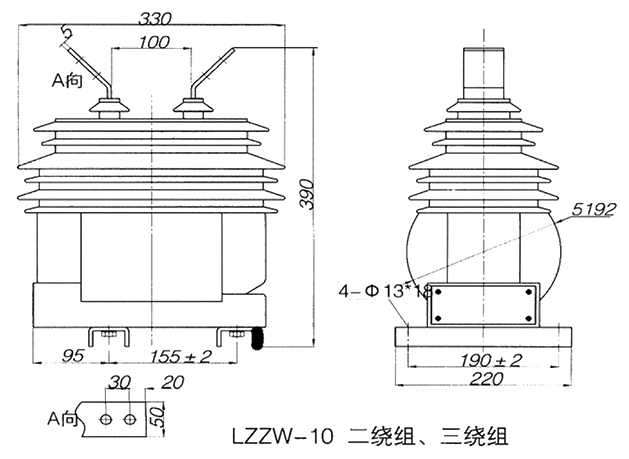 330
5
100
A向
390
5192
4-Φ13*18
95
155±2
190±2
220
30
20
A向
50
LZZW-10 二绕组、三绕组